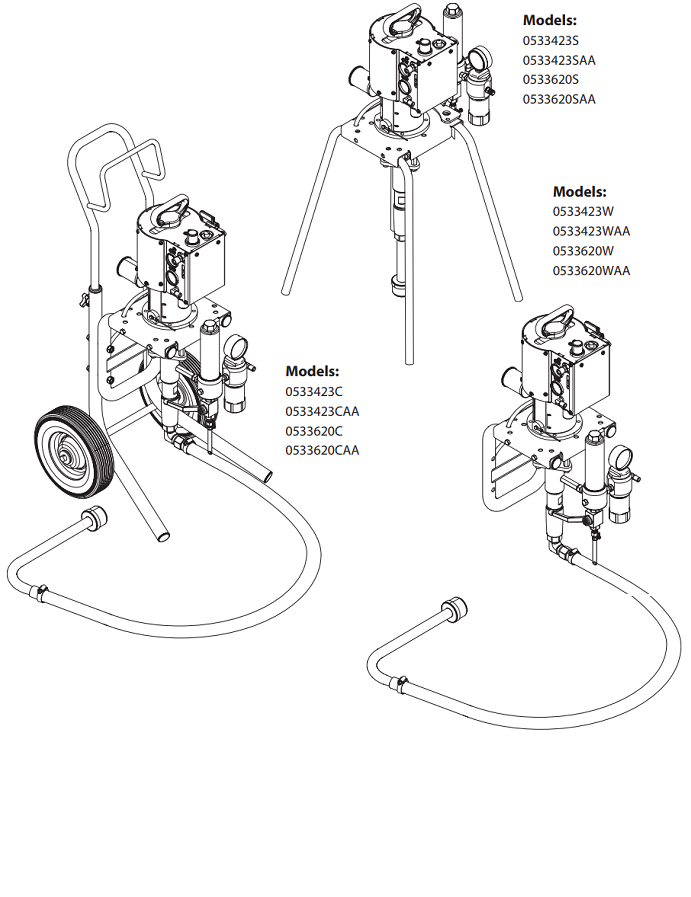 Models:
0533423S
0533423SAA
0533620S
0533620SAA

Models:
0533423W
0533423WAA
0533620W
0533620WAA

Models:
0533423C
0533423CAA
0533620C
0533620CAA